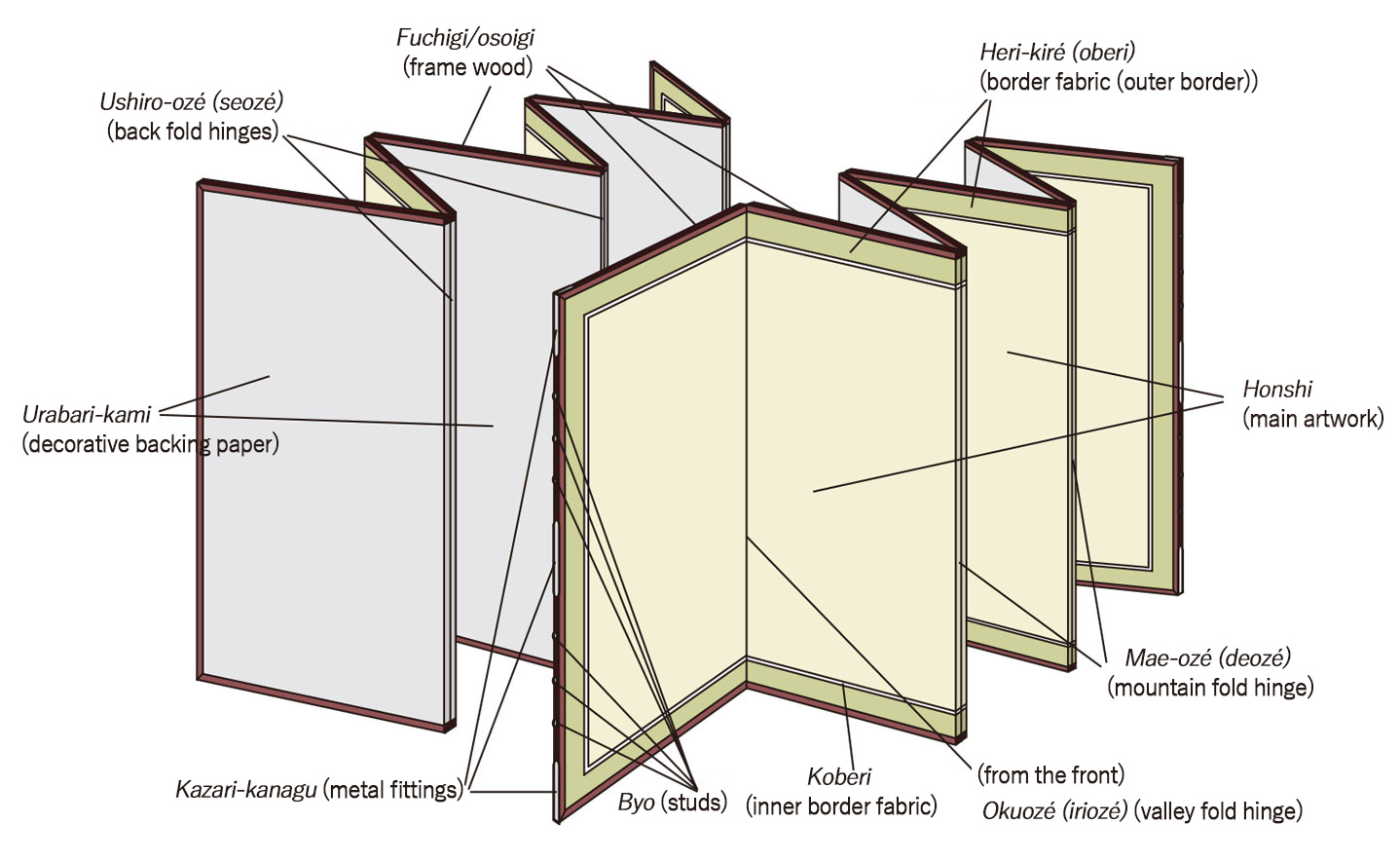 Fuchigi/osoigi
(frame wood)

Ushiro-ozé (seozé)
(back fold hinges)

Heri-kiré (oberi)
(border fabric (outer border))

Urabari-kami
(decorative backing paper)

Honshi
(main artwork)

Mae-ozé (deozé)
(mountain fold hinge)

Kazari-kanagu (metal fittings)

Byo (studs)

Koberi
(inner border fabric)

(from the front)
Okuozé (iriozé) (valley fold hinge)